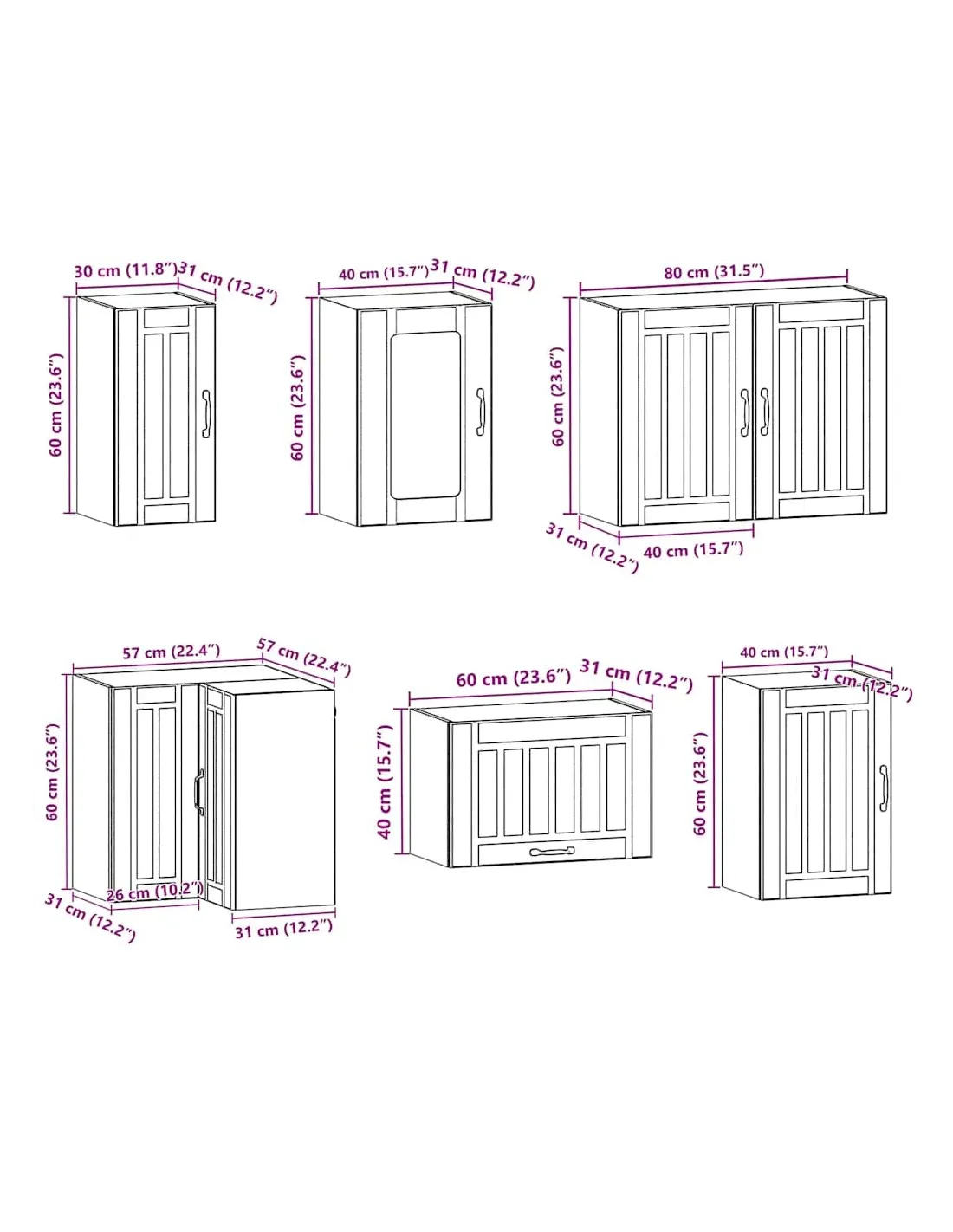 30 cm (11.8")
31 cm (12.2")
60 cm (23.6")

40 cm (15.7")
31 cm (12.2")
60 cm (23.6")

80 cm (31.5")
60 cm (23.6")
31 cm (12.2")
40 cm (15.7")

57 cm (22.4")
57 cm (22.4")
60 cm (23.6")
26 cm (10.2")
31 cm (12.2")
31 cm (12.2")

60 cm (23.6")
31 cm (12.2")
40 cm (15.7")

40 cm (15.7")
31 cm (12.2")
60 cm (23.6")