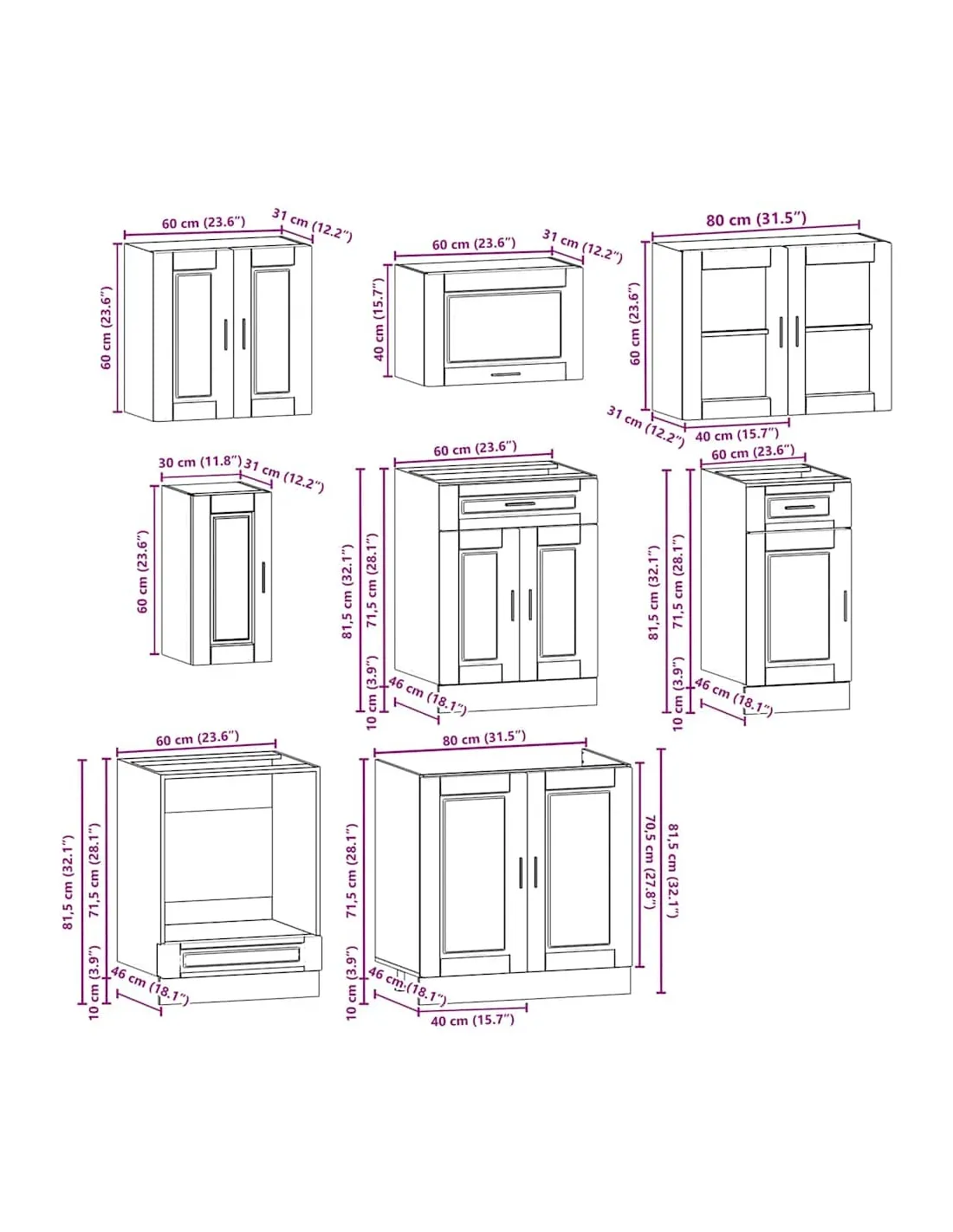 60 cm (23.6")
31 cm (12.2")
60 cm (23.6")

60 cm (23.6")
31 cm (12.2")
40 cm (15.7")

80 cm (31.5")
60 cm (23.6")
31 cm (12.2")
40 cm (15.7")

30 cm (11.8")
31 cm (12.2")
60 cm (23.6")

60 cm (23.6")
81,5 cm (32.1")
71,5 cm (28.1")
10 cm (3.9")
46 cm (18.1")

60 cm (23.6")
81,5 cm (32.1")
71,5 cm (28.1")
10 cm (3.9")
46 cm (18.1")

60 cm (23.6")
81,5 cm (32.1")
71,5 cm (28.1")
10 cm (3.9")
46 cm (18.1")

80 cm (31.5")
71,5 cm (28.1")
10 cm (3.9")
46 cm (18.1")
40 cm (15.7")
70,5 cm (27.8")
81,5 cm (32.1")