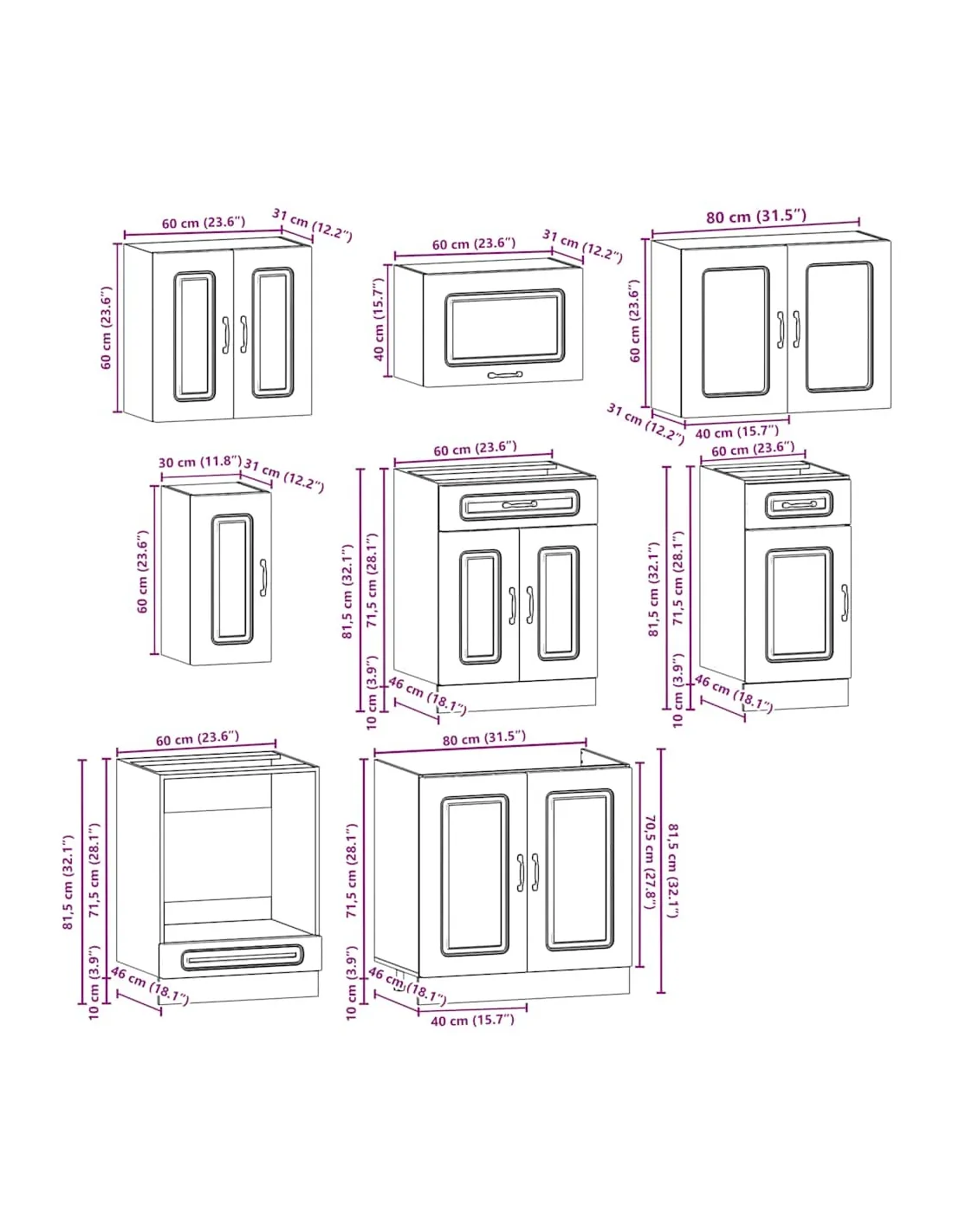 60 cm (23.6")
31 cm (12.2")
60 cm (23.6")

60 cm (23.6")
31 cm (12.2")
40 cm (15.7")

80 cm (31.5")
60 cm (23.6")
31 cm (12.2")
40 cm (15.7")

30 cm (11.8")
31 cm (12.2")
60 cm (23.6")

60 cm (23.6")
81,5 cm (32.1")
71,5 cm (28.1")
10 cm (3.9")
46 cm (18.1")

60 cm (23.6")
81,5 cm (32.1")
71,5 cm (28.1")
10 cm (3.9")
46 cm (18.1")

60 cm (23.6")
81,5 cm (32.1")
71,5 cm (28.1")
10 cm (3.9")
46 cm (18.1")

80 cm (31.5")
71,5 cm (28.1")
10 cm (3.9")
46 cm (18.1")
40 cm (15.7")
70,5 cm (27.8")
81,5 cm (32.1")