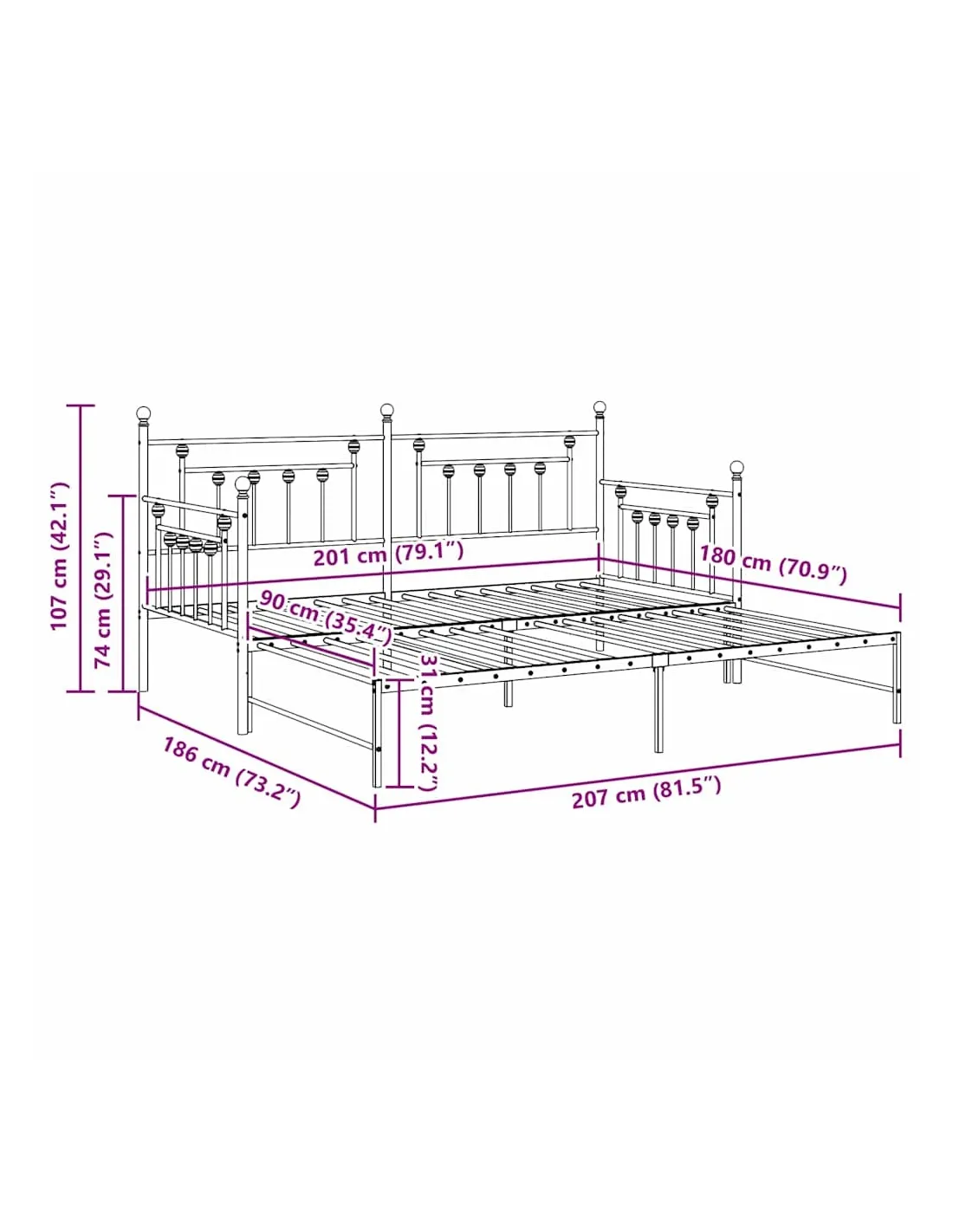 107 cm (42.1″)
74 cm (29.1″)
201 cm (79.1″)
180 cm (70.9″)
90 cm (35.4″)
31 cm (12.2″)
186 cm (73.2″)
207 cm (81.5″)